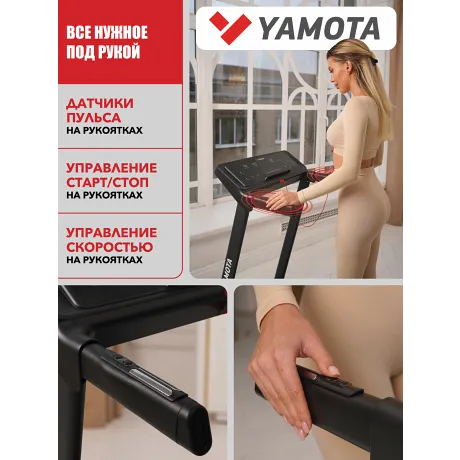 ВСЕ НУЖНОЕ ПОД РУКОЙ

YAMOTA

ДАТЧИКИ ПУЛЬСА
НА РУКОЯТКАХ

УПРАВЛЕНИЕ СТАРТ/СТОП
НА РУКОЯТКАХ

УПРАВЛЕНИЕ СКОРОСТЬЮ
НА РУКОЯТКАХ

YAMOTA